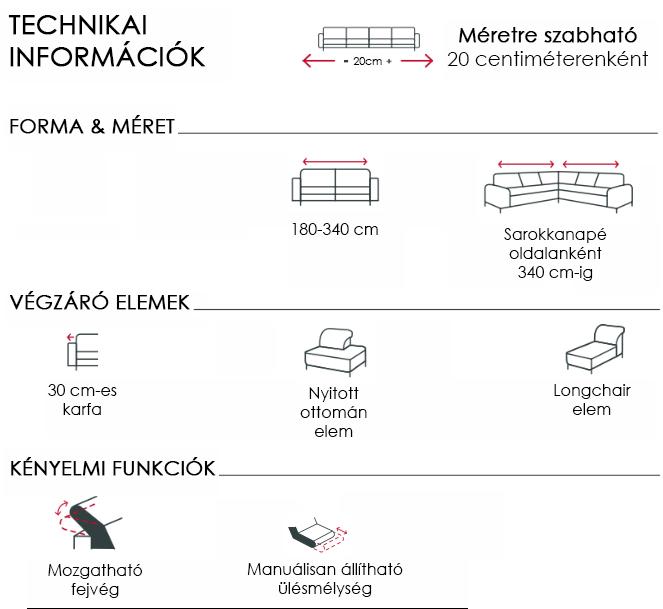 TECHNIKAI INFORMÁCIÓK

- 20cm +

Méretre szabható
20 centiméterenként

FORMA & MÉRET

180-340 cm

Sarokkanapé oldalanként 340 cm-ig

VÉGZÁRÓ ELEMEK

30 cm-es karfa

Nyitott ottomán elem

Longchair elem

KÉNYELMI FUNKCIÓK

Mozgatható fejvég

Manuálisan állítható ülésmélység