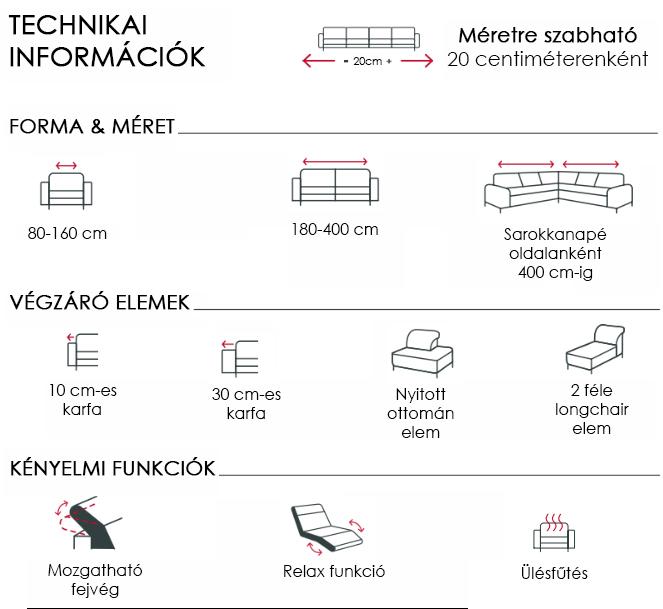 TECHNIKAI INFORMÁCIÓK

- 20cm +

Méretre szabható
20 centiméterenként

FORMA & MÉRET

80-160 cm

180-400 cm

Sarokkanapé oldalanként 400 cm-ig

VÉGZÁRÓ ELEMEK

10 cm-es karfa

30 cm-es karfa

Nyitott ottomán elem

2 féle longchair elem

KÉNYELMI FUNKCIÓK

Mozgatható fejvég

Relax funkció

Ülésfűtés