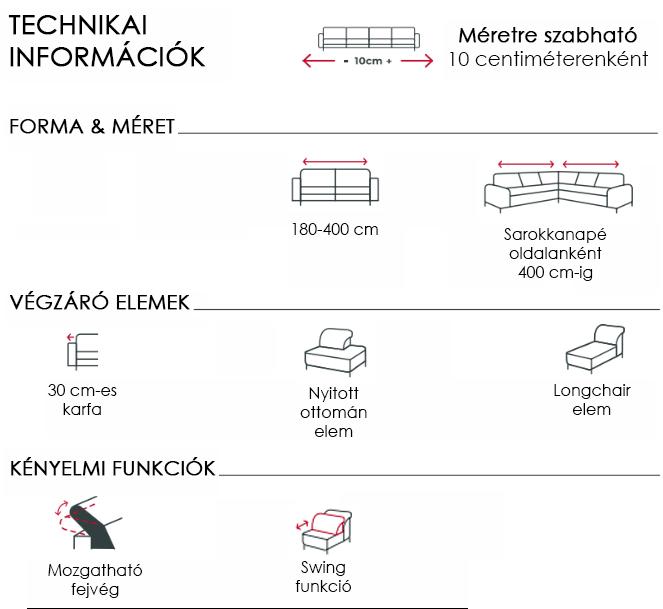 TECHNIKAI INFORMÁCIÓK

- 10cm +

Méretre szabható
10 centiméterenként

FORMA & MÉRET

180-400 cm

Sarokkanapé oldalanként 400 cm-ig

VÉGZÁRÓ ELEMEK

30 cm-es karfa

Nyitott ottomán elem

Longchair elem

KÉNYELMI FUNKCIÓK

Mozgatható fejvég

Swing funkció