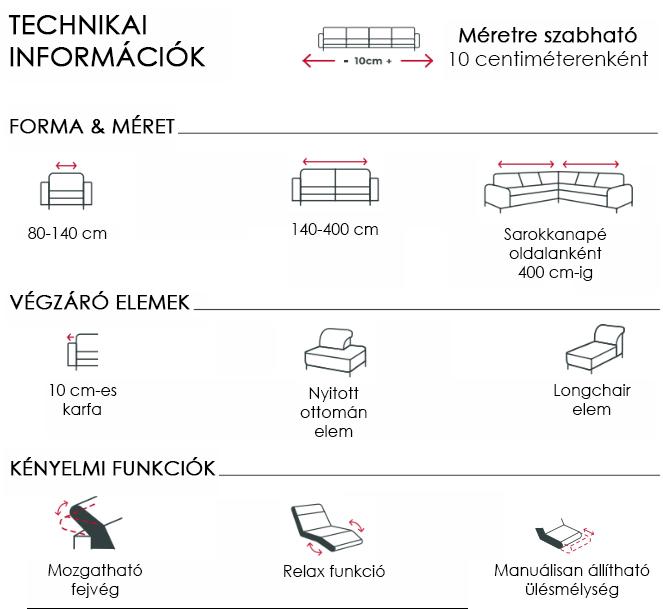 TECHNIKAI INFORMÁCIÓK

- 10cm +

Méretre szabható
10 centiméterenként

FORMA & MÉRET

80-140 cm

140-400 cm

Sarokkanapé oldalanként 400 cm-ig

VÉGZÁRÓ ELEMEK

10 cm-es karfa

Nyitott ottomán elem

Longchair elem

KÉNYELMI FUNKCIÓK

Mozgatható fejvég

Relax funkció

Manuálisan állítható ülésmélység