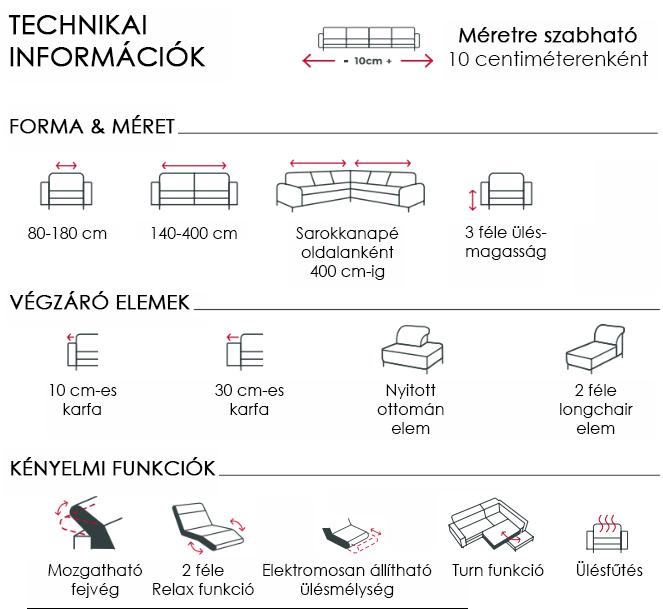 TECHNIKAI INFORMÁCIÓK

- 10cm +

Méretre szabható
10 centiméterenként

FORMA & MÉRET

80-180 cm

140-400 cm

Sarokkanapé oldalanként 400 cm-ig

3 féle ülésmagasság

VÉGZÁRÓ ELEMEK

10 cm-es karfa

30 cm-es karfa

Nyitott ottomán elem

2 féle longchair elem

KÉNYELMI FUNKCIÓK

Mozgatható fejvég

2 féle Relax funkció

Elektromosan állítható ülésmélység

Turn funkció

Ülésfűtés